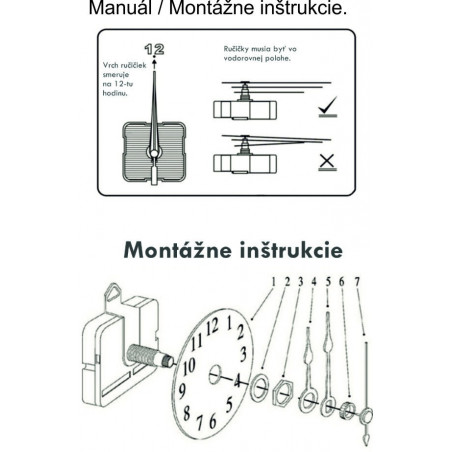 Manuál / Montážne inštrukcie.

12

Vrch ručičiek smeruje na 12-tu hodinu.

Ručičky musia byť vo vodorovnej polohe.

Montážne inštrukcie

1 2 3 4 5 6 7

12 1 2 3 4 5 6 7 8 9 10 11